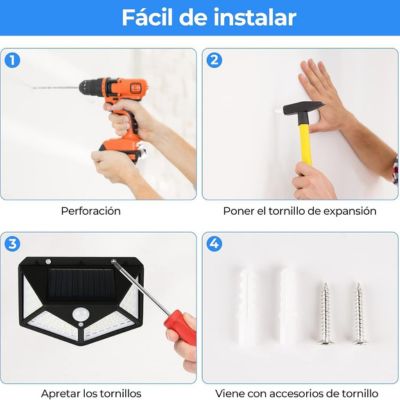 Fácil de instalar

1

Perforación

2

Poner el tornillo de expansión

3

Apretar los tornillos

4

Viene con accesorios de tornillo