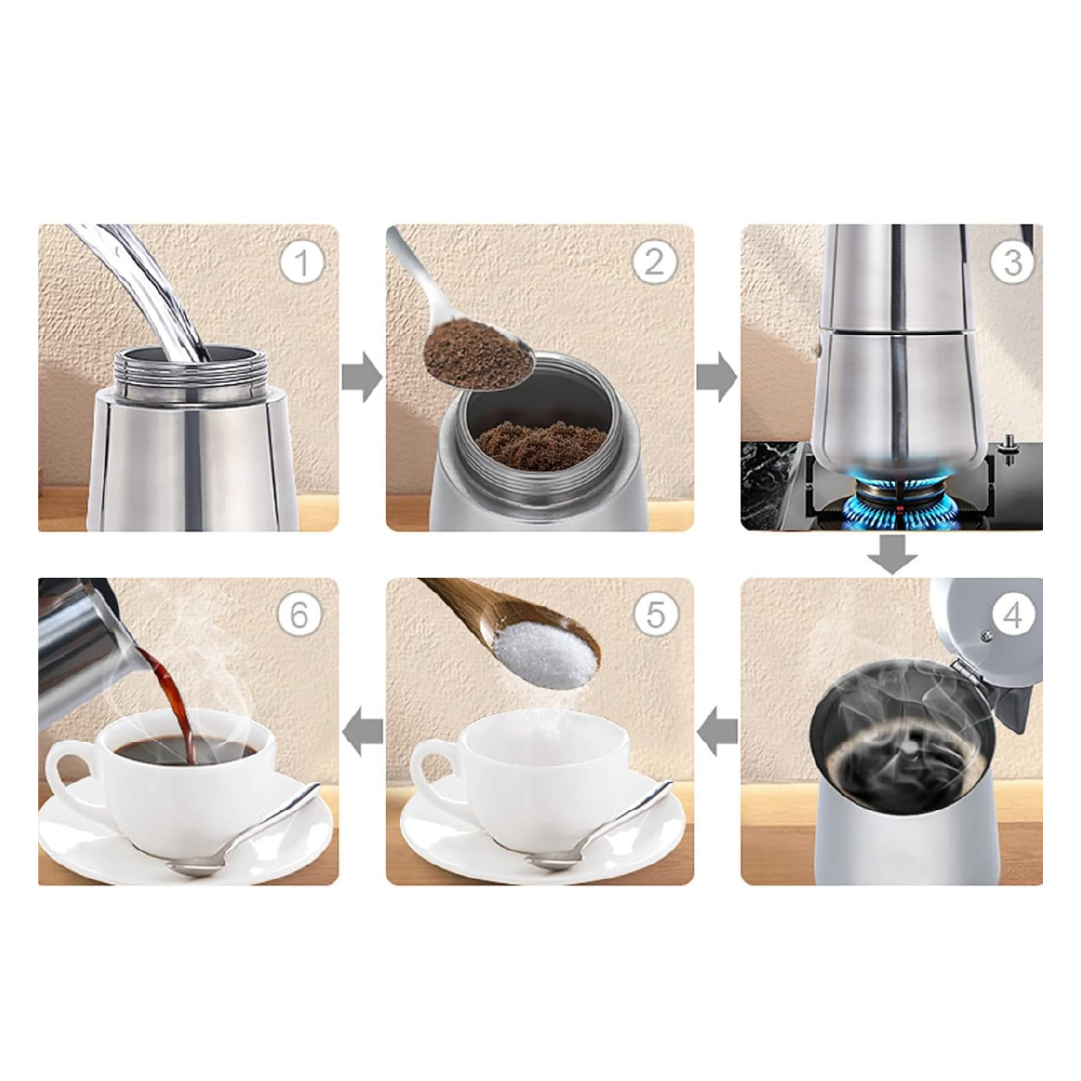 1

2

3

4

5

6