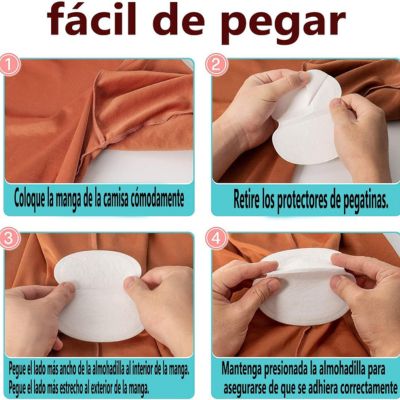 fácil de pegar

1

Coloque la manga de la camisa cómodamente

2

Retire los protectores de pegatinas.

3

Pegue el lado más ancho de la almohadilla al interior de la manga.
Pegue el lado más estrecho al exterior de la manga.

4

Mantenga presionada la almohadilla para asegurarse de que se adhiera correctamente